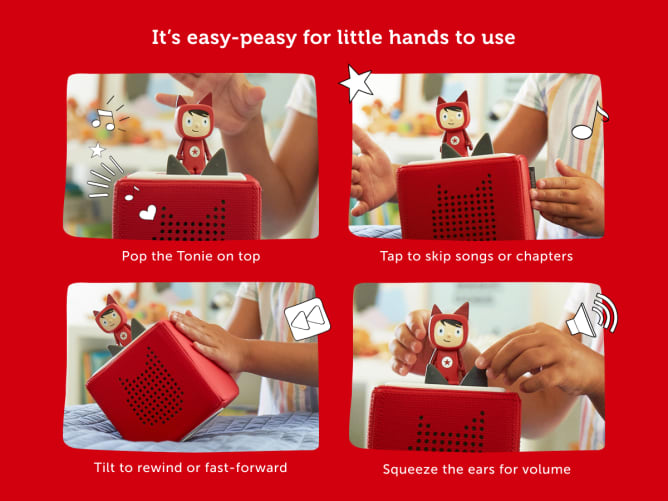 It's easy-peasy for little hands to use

Pop the Tonie on top

Tap to skip songs or chapters

Tilt to rewind or fast-forward

Squeeze the ears for volume