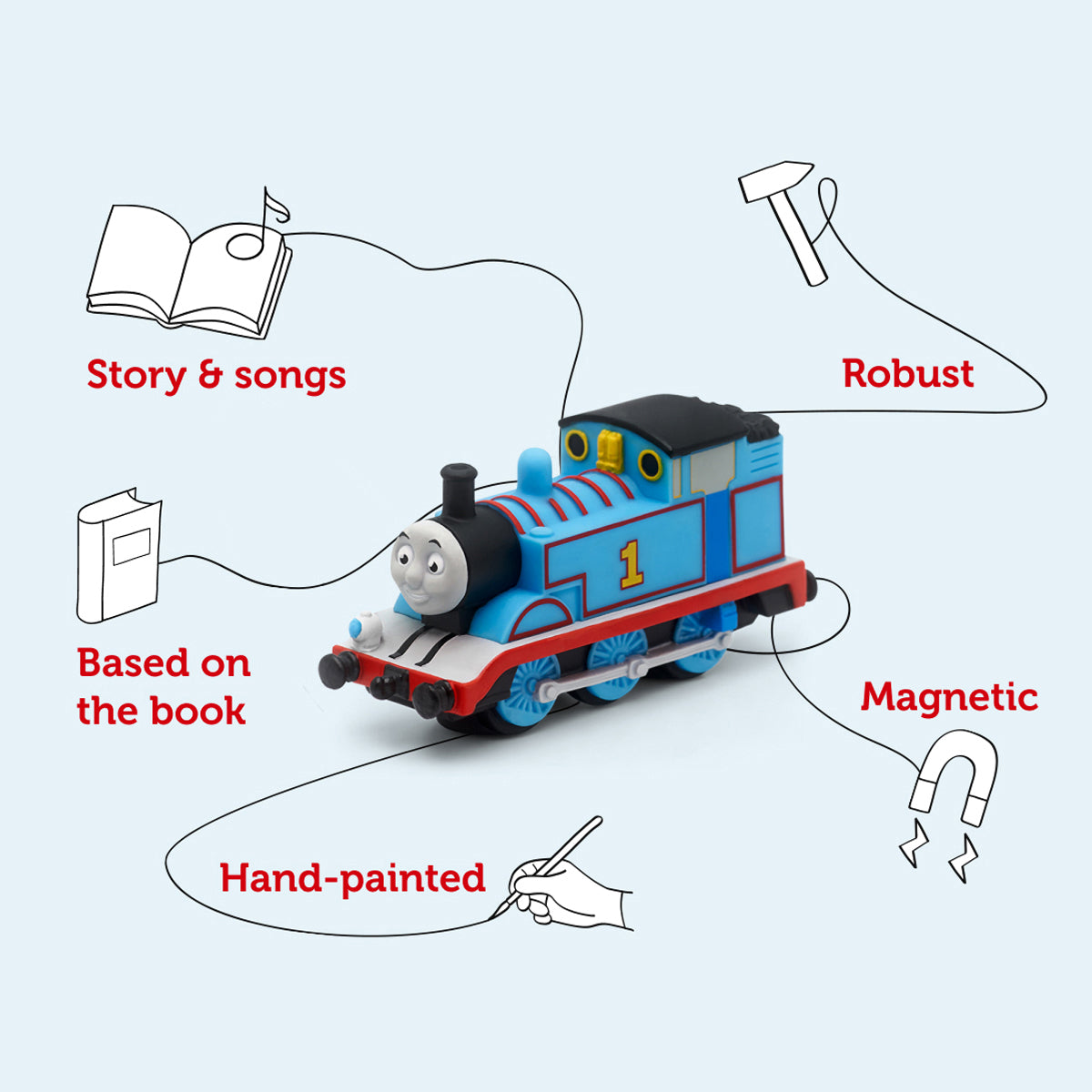 Story & songs

Robust

1

Based on the book

Magnetic

Hand-painted