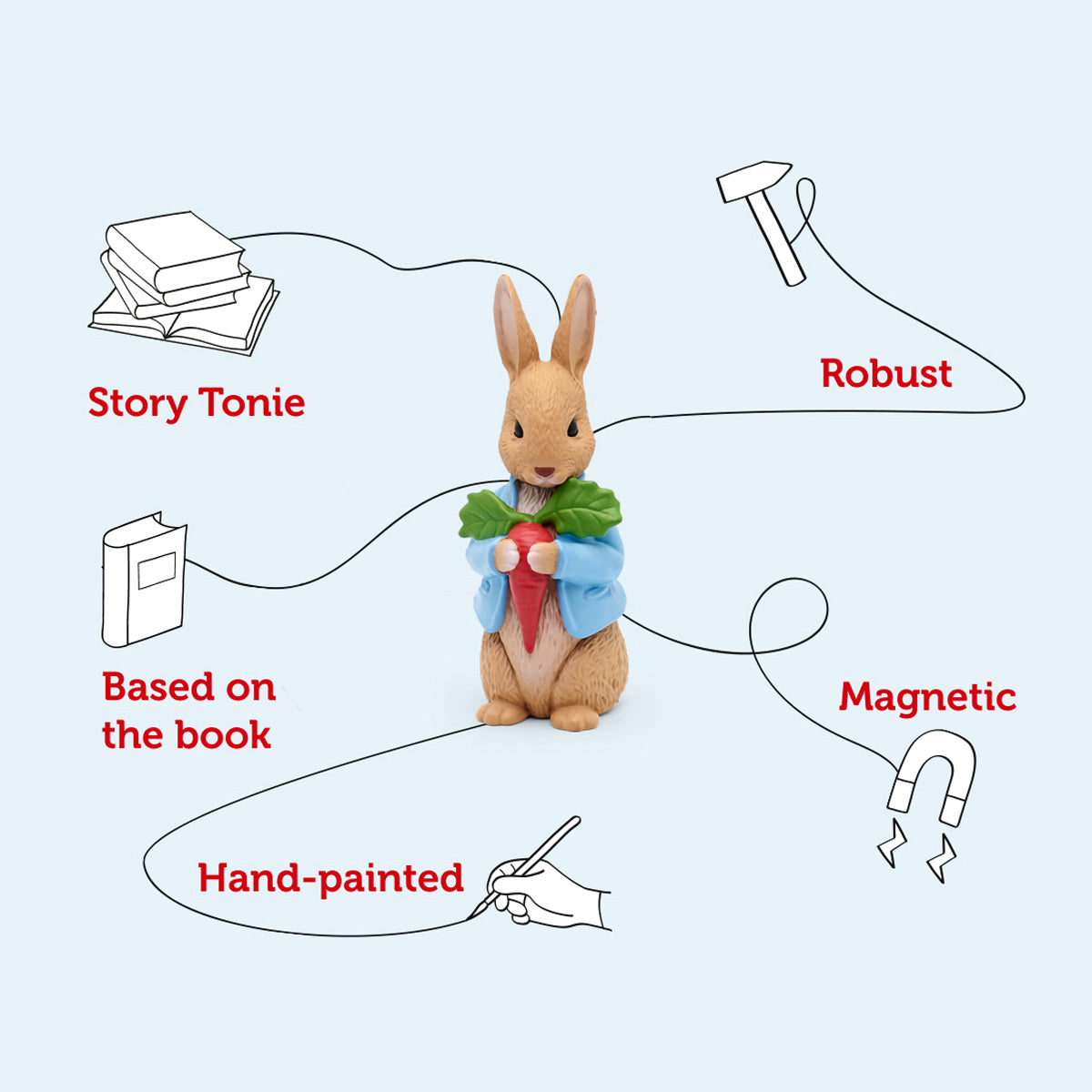 Story Tonie

Robust

Based on the book

Magnetic

Hand-painted